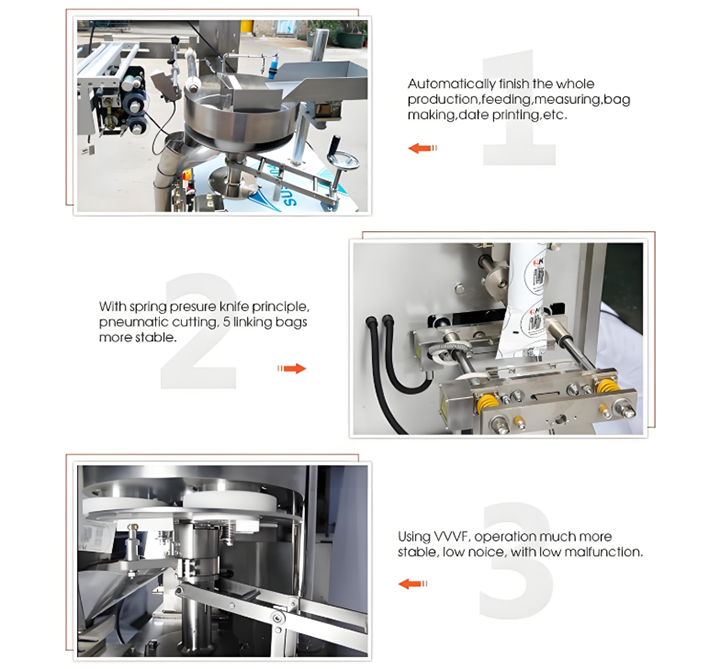 1

Automatically finish the whole production,feeding,measuring,bag making,date printing,etc.

2

With spring presure knife principle, pneumatic cutting, 5 linking bags more stable.

3

Using VVVF, operation much more stable, low noice, with low malfunction.