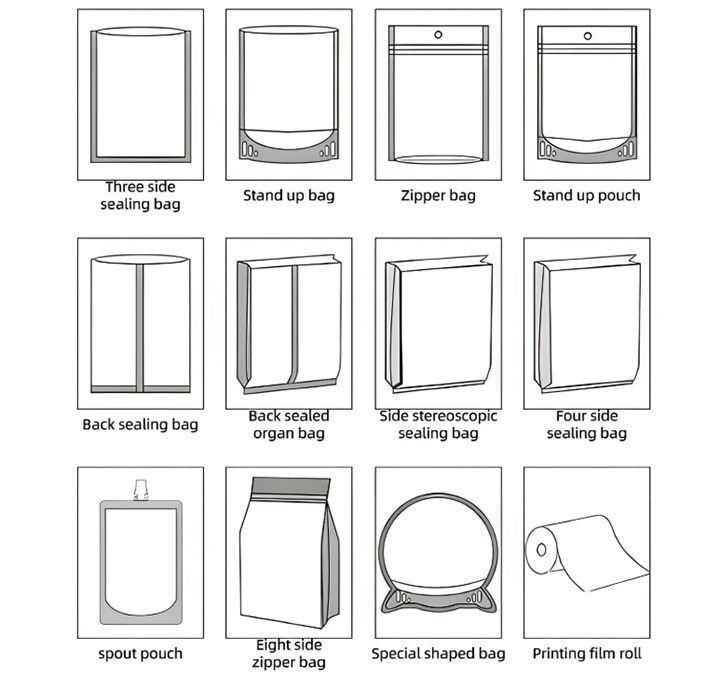 Three side sealing bag

Stand up bag

Zipper bag

Stand up pouch

Back sealing bag

Back sealed organ bag

Side stereoscopic sealing bag

Four side sealing bag

spout pouch

Eight side zipper bag

Special shaped bag

Printing film roll