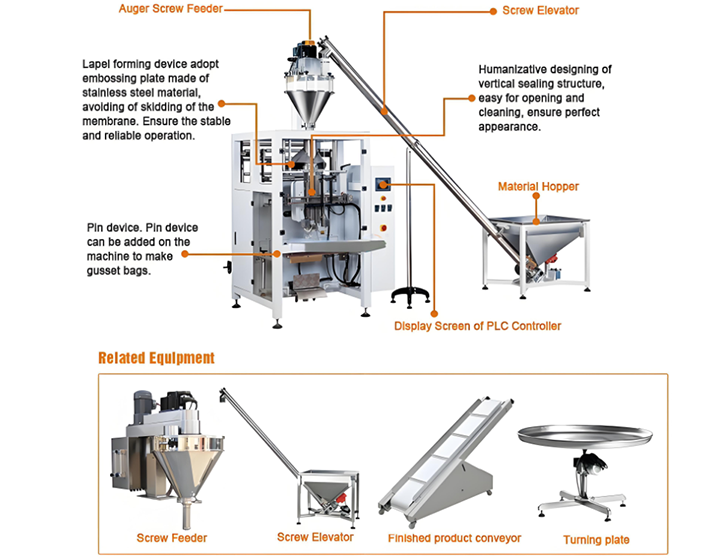 Auger Screw Feeder

Screw Elevator

Lapel forming device adopt embossing plate made of stainless steel material, avoiding of skidding of the membrane. Ensure the stable and reliable operation.

Humanizative designing of vertical sealing structure, easy for opening and cleaning, ensure perfect appearance.

Material Hopper

Pin device. Pin device can be added on the machine to make gusset bags.

Display Screen of PLC Controller

Related Equipment

Screw Feeder

Screw Elevator

Finished product conveyor

Turning plate