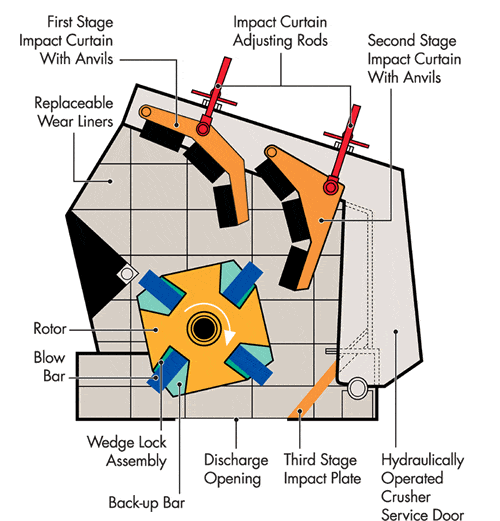 First Stage Impact Curtain With Anvils

Impact Curtain Adjusting Rods

Second Stage Impact Curtain With Anvils

Replaceable Wear Liners

Rotor

Blow Bar

Wedge Lock Assembly

Back-up Bar

Discharge Opening

Third Stage Impact Plate

Hydraulically Operated Crusher Service Door