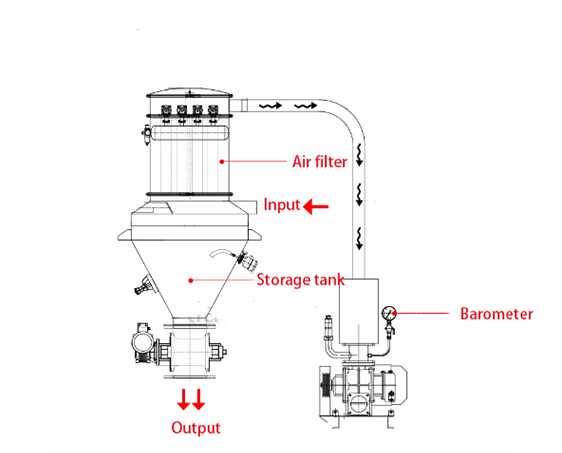 Air filter

Input

Storage tank

Barometer

Output