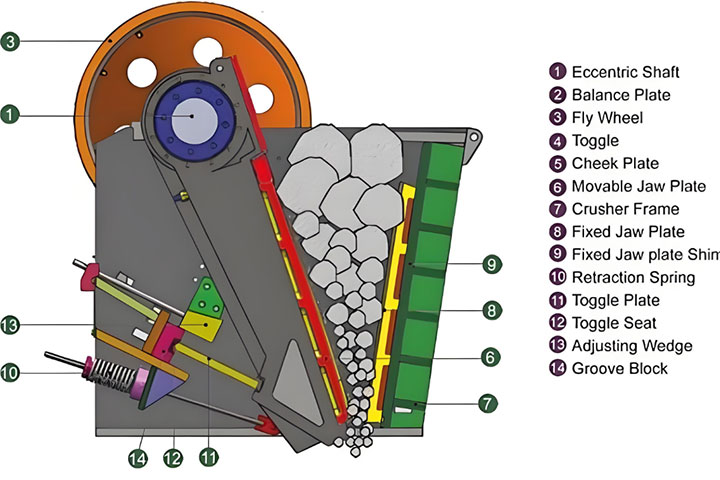 3
1
13
10
14
12
11
9
8
6
7

1 Eccentric Shaft
2 Balance Plate
3 Fly Wheel
4 Toggle
5 Cheek Plate
6 Movable Jaw Plate
7 Crusher Frame
8 Fixed Jaw Plate
9 Fixed Jaw plate Shim
10 Retraction Spring
11 Toggle Plate
12 Toggle Seat
13 Adjusting Wedge
14 Groove Block