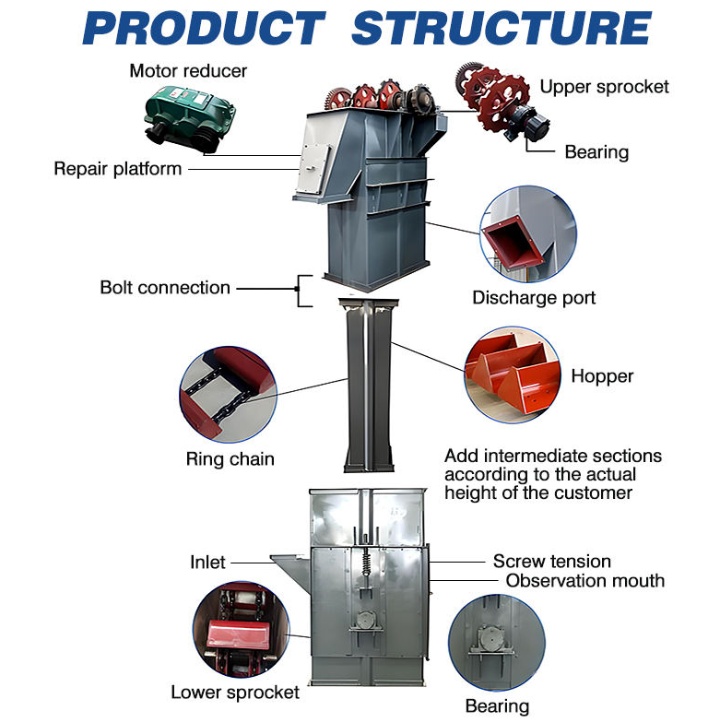 PRODUCT STRUCTURE

Motor reducer

Upper sprocket

Bearing

Repair platform

Bolt connection

Discharge port

Hopper

Ring chain

Add intermediate sections according to the actual height of the customer

Inlet

Screw tension

Observation mouth

Lower sprocket

Bearing