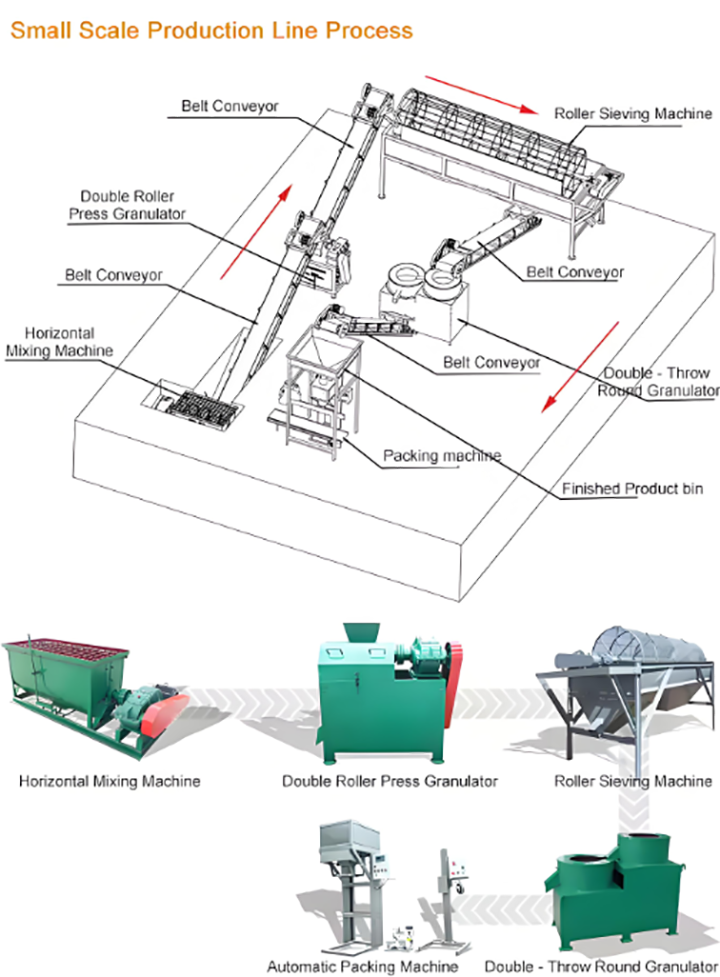 Small Scale Production Line Process

Belt Conveyor

Roller Sieving Machine

Double Roller Press Granulator

Belt Conveyor

Belt Conveyor

Horizontal Mixing Machine

Belt Conveyor

Double - Throw Round Granulator

Packing machine

Finished Product bin

Horizontal Mixing Machine

Double Roller Press Granulator

Roller Sieving Machine

Automatic Packing Machine

Double - Throw Round Granulator