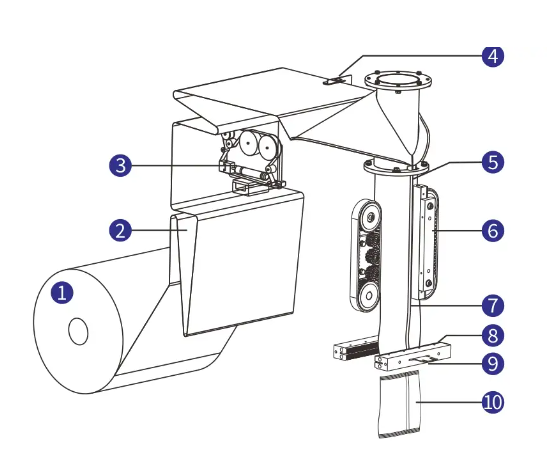 4
3
5
2
6
1
7
8
9
10