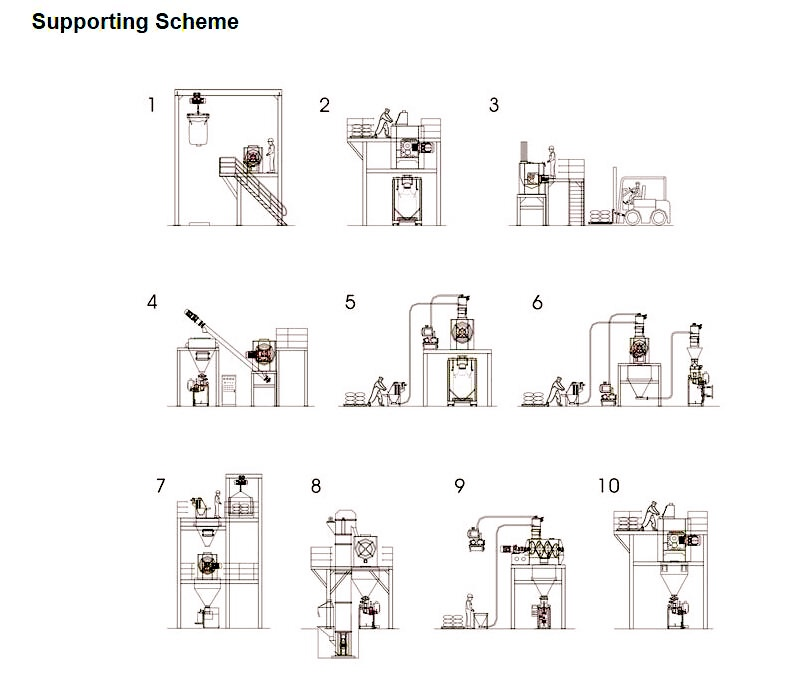 Supporting Scheme

1

2

3

4

5

6

7

8

9

10